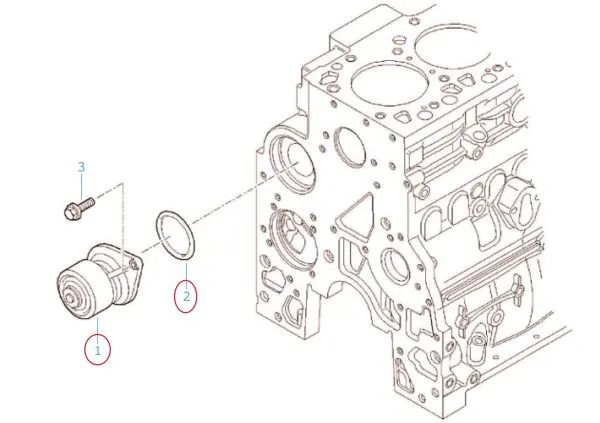 3
2
1